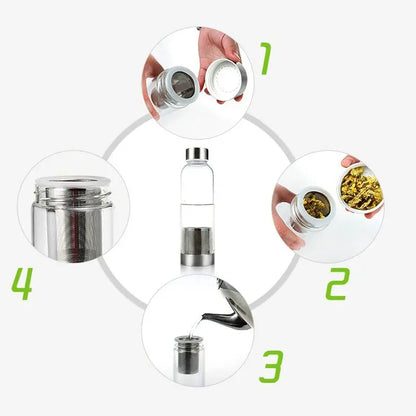 1

2

3

4