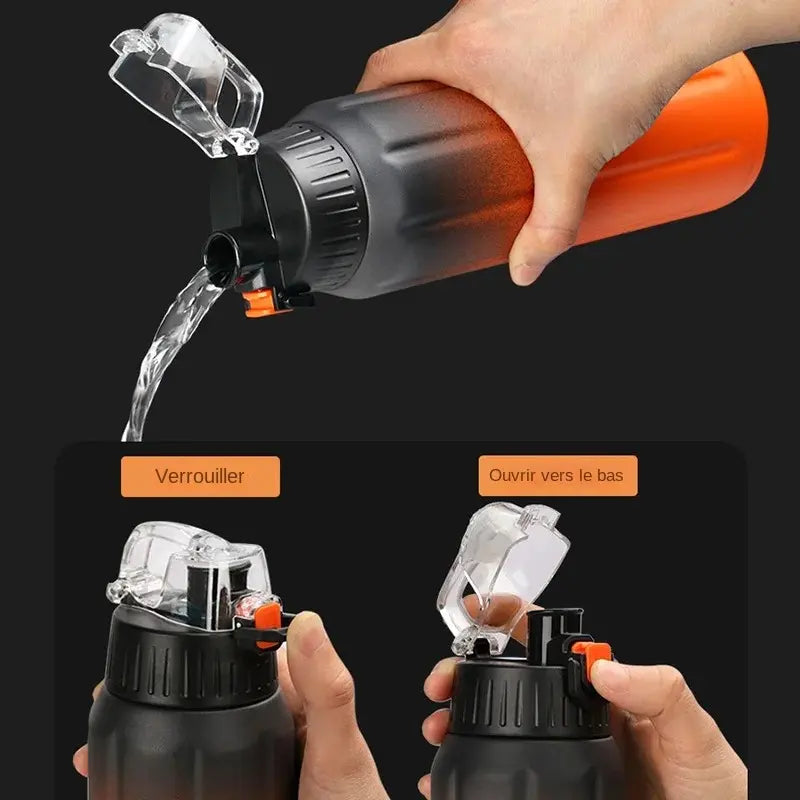 Verrouiller

Ouvrir vers le bas